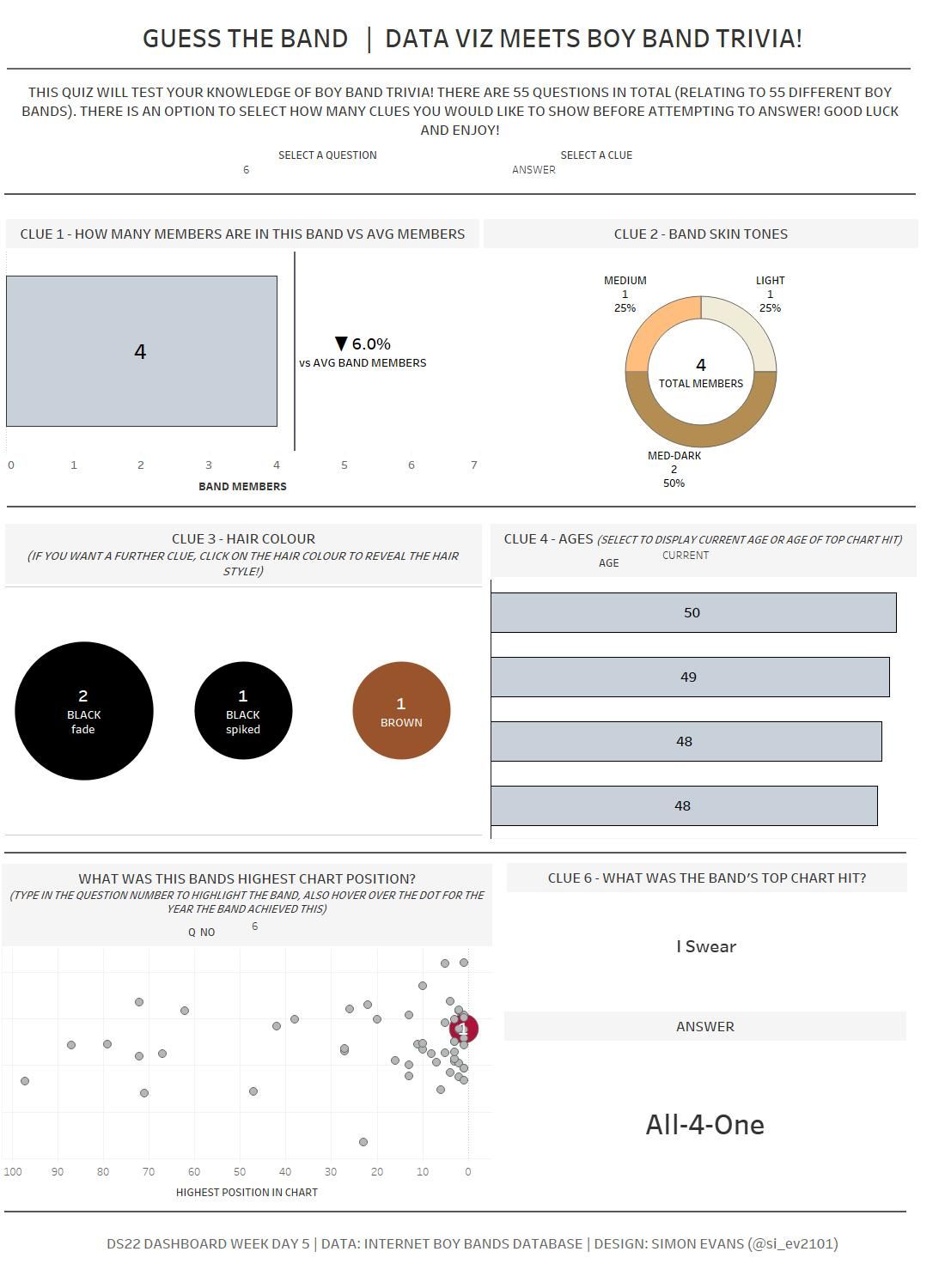 GUESS THE BAND | DATA VIZ MEETS BOY BAND TRIVIA!

THIS QUIZ WILL TEST YOUR KNOWLEDGE OF BOY BAND TRIVIA! THERE ARE 55 QUESTIONS IN TOTAL (RELATING TO 55 DIFFERENT BOY BANDS). THERE IS AN OPTION TO SELECT HOW MANY CLUES YOU WOULD LIKE TO SHOW BEFORE ATTEMPTING TO ANSWER! GOOD LUCK AND ENJOY!

SELECT A QUESTION
6

SELECT A CLUE
ANSWER

CLUE 1 - HOW MANY MEMBERS ARE IN THIS BAND VS AVG MEMBERS

4

▼ 6.0%
vs AVG BAND MEMBERS

0 1 2 3 4 5 6 7
BAND MEMBERS

CLUE 2 - BAND SKIN TONES

MEDIUM
1
25%

LIGHT
1
25%

4
TOTAL MEMBERS

MED-DARK
2
50%

CLUE 3 - HAIR COLOUR
(IF YOU WANT A FURTHER CLUE, CLICK ON THE HAIR COLOUR TO REVEAL THE HAIR STYLE!)

2
BLACK
fade

1
BLACK
spiked

1
BROWN

CLUE 4 - AGES (SELECT TO DISPLAY CURRENT AGE OR AGE OF TOP CHART HIT)
AGE
CURRENT

50
49
48
48

WHAT WAS THIS BANDS HIGHEST CHART POSITION?
(TYPE IN THE QUESTION NUMBER TO HIGHLIGHT THE BAND, ALSO HOVER OVER THE DOT FOR THE YEAR THE BAND ACHIEVED THIS)
Q NO
6

1

100 90 80 70 60 50 40 30 20 10 0
HIGHEST POSITION IN CHART

CLUE 6 - WHAT WAS THE BAND'S TOP CHART HIT?

I Swear

ANSWER

All-4-One

DS22 DASHBOARD WEEK DAY 5 | DATA: INTERNET BOY BANDS DATABASE | DESIGN: SIMON EVANS (@si_ev2101)