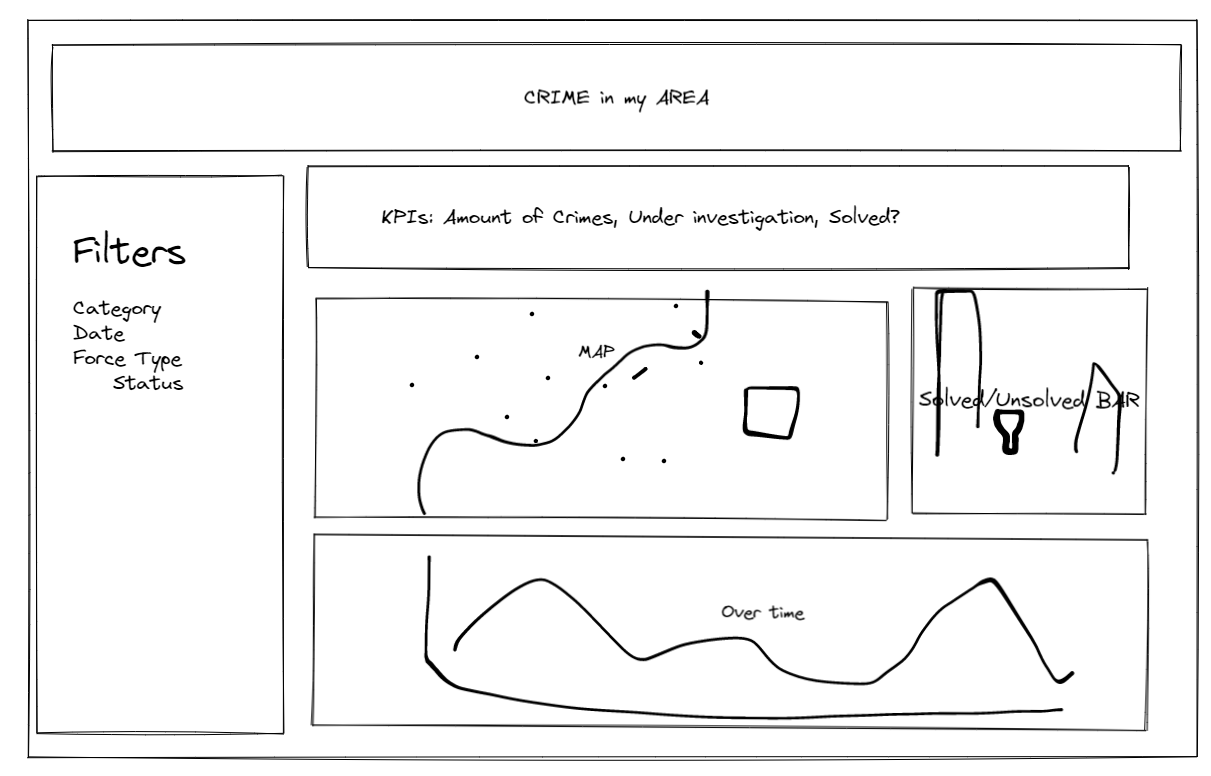 CRIME in my AREA

Filters

Category
Date
Force Type
Status

KPIs: Amount of Crimes, Under investigation, Solved?

MAP

Solved/Unsolved BAR

Over time