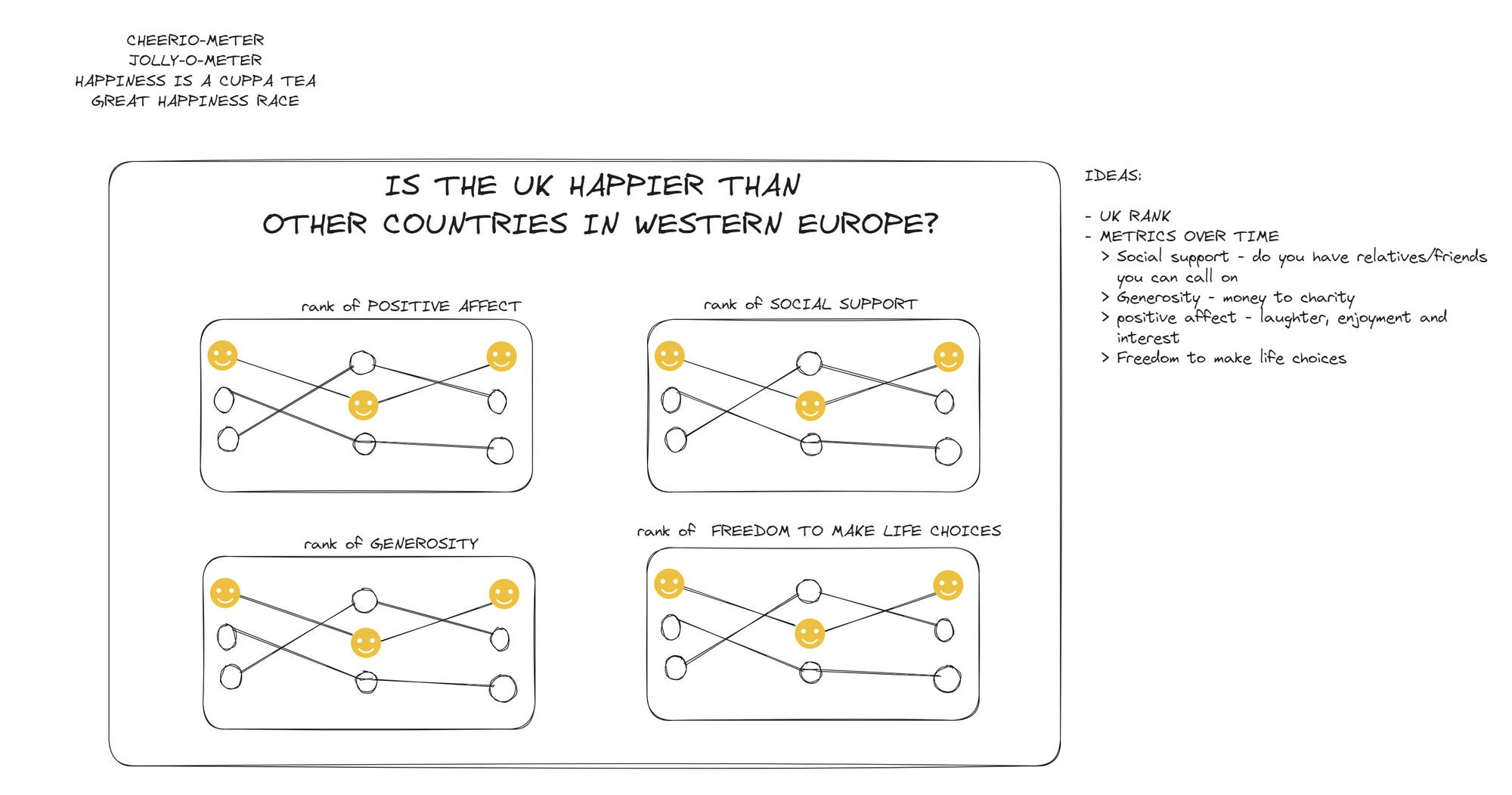 CHEERIO-METER
JOLLY-O-METER
HAPPINESS IS A CUPPA TEA
GREAT HAPPINESS RACE

IS THE UK HAPPIER THAN
OTHER COUNTRIES IN WESTERN EUROPE?

rank of POSITIVE AFFECT

rank of SOCIAL SUPPORT

rank of GENEROSITY

rank of FREEDOM TO MAKE LIFE CHOICES

IDEAS:

- UK RANK
- METRICS OVER TIME
> Social support - do you have relatives/friends you can call on
> Generosity - money to charity
> positive affect - laughter, enjoyment and interest
> Freedom to make life choices