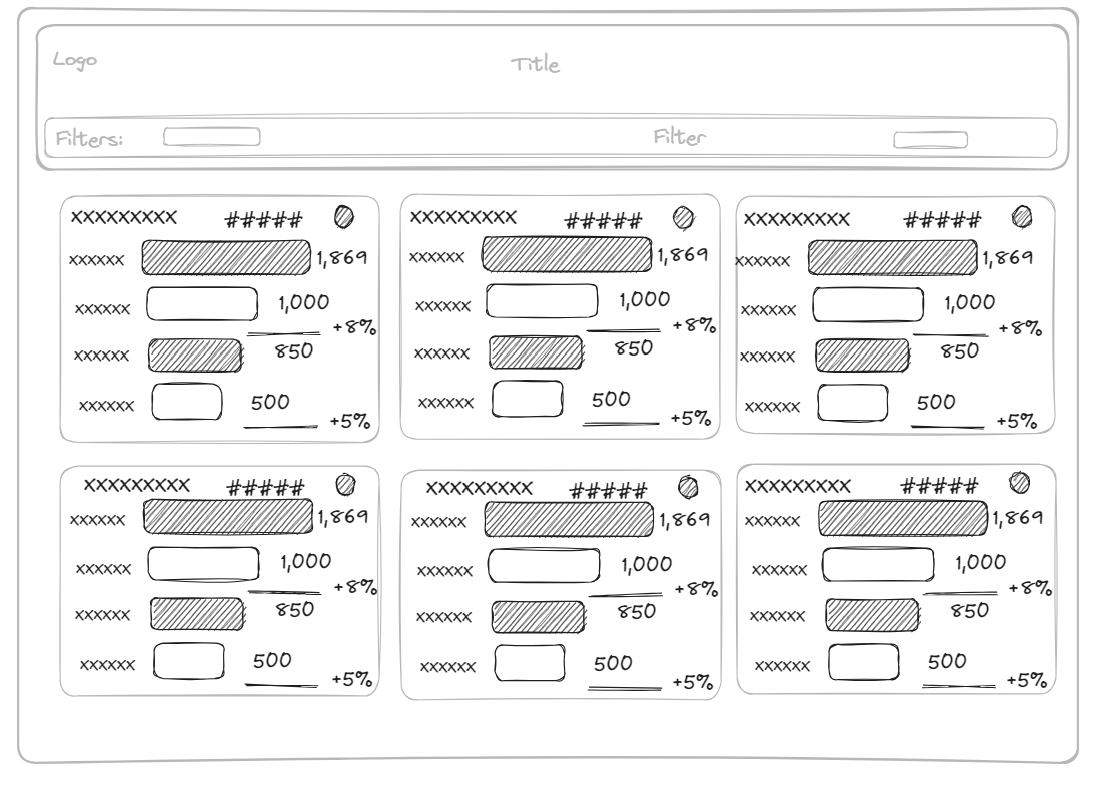 Logo

Title

Filters:

Filter

XXXXXXXXX #####
xxxxxx 1,869
xxxxxx 1,000
+8%
xxxxxx 850
xxxxxx 500
+5%

XXXXXXXXX #####
xxxxxx 1,869
xxxxxx 1,000
+8%
xxxxxx 850
xxxxxx 500
+5%

XXXXXXXXX #####
xxxxxx 1,869
xxxxxx 1,000
+8%
xxxxxx 850
xxxxxx 500
+5%

XXXXXXXXX #####
xxxxxx 1,869
xxxxxx 1,000
+8%
xxxxxx 850
xxxxxx 500
+5%

XXXXXXXXX #####
xxxxxx 1,869
xxxxxx 1,000
+8%
xxxxxx 850
xxxxxx 500
+5%

XXXXXXXXX #####
xxxxxx 1,869
xxxxxx 1,000
+8%
xxxxxx 850
xxxxxx 500
+5%