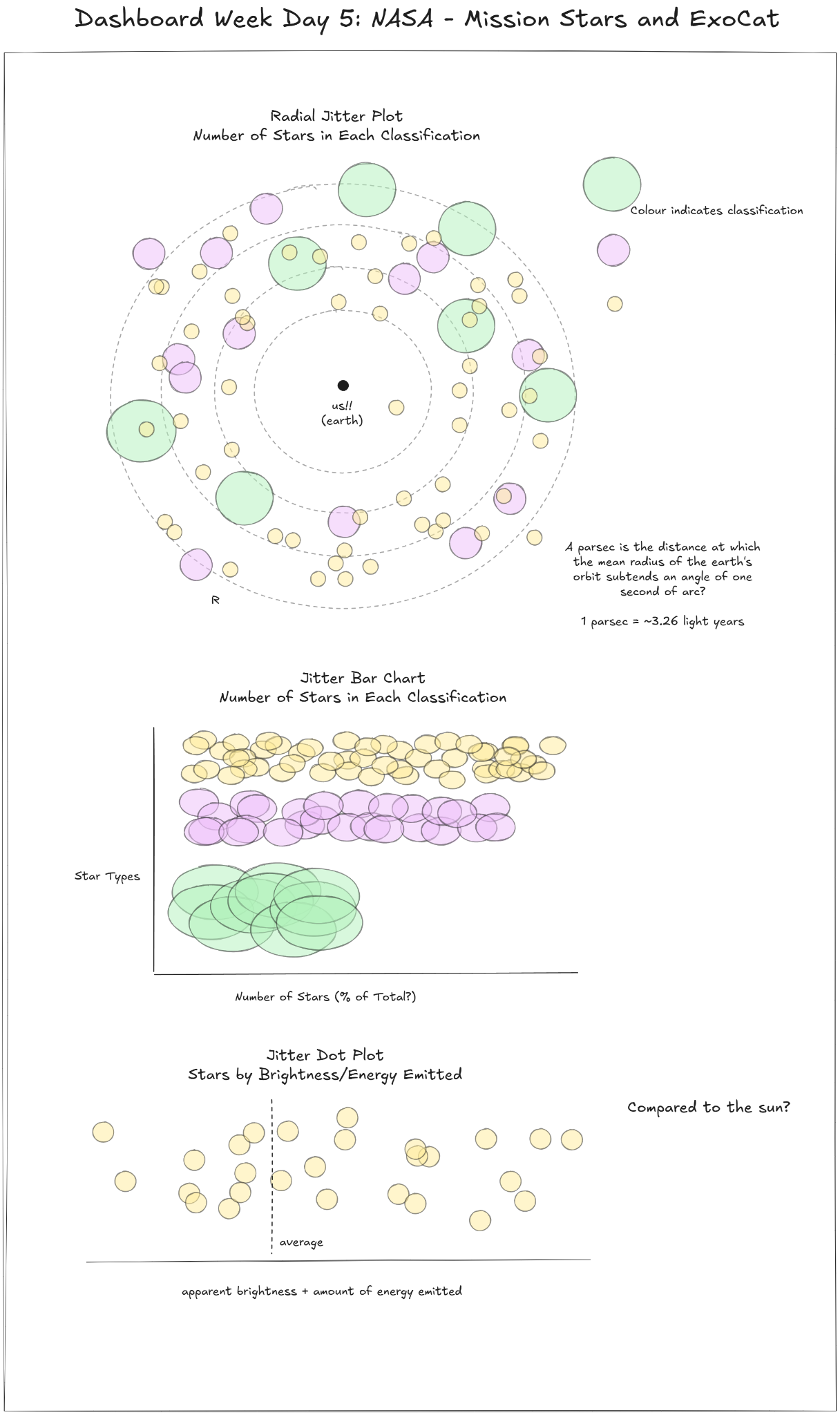 Dashboard Week Day 5: NASA - Mission Stars and ExoCat

Radial Jitter Plot
Number of Stars in Each Classification

Colour indicates classification

us!!
(earth)

R

A parsec is the distance at which the mean radius of the earth's orbit subtends an angle of one second of arc?

1 parsec = ~3.26 light years

Jitter Bar Chart
Number of Stars in Each Classification

Star Types

Number of Stars (% of Total?)

Jitter Dot Plot
Stars by Brightness/Energy Emitted

Compared to the sun?

average

apparent brightness + amount of energy emitted